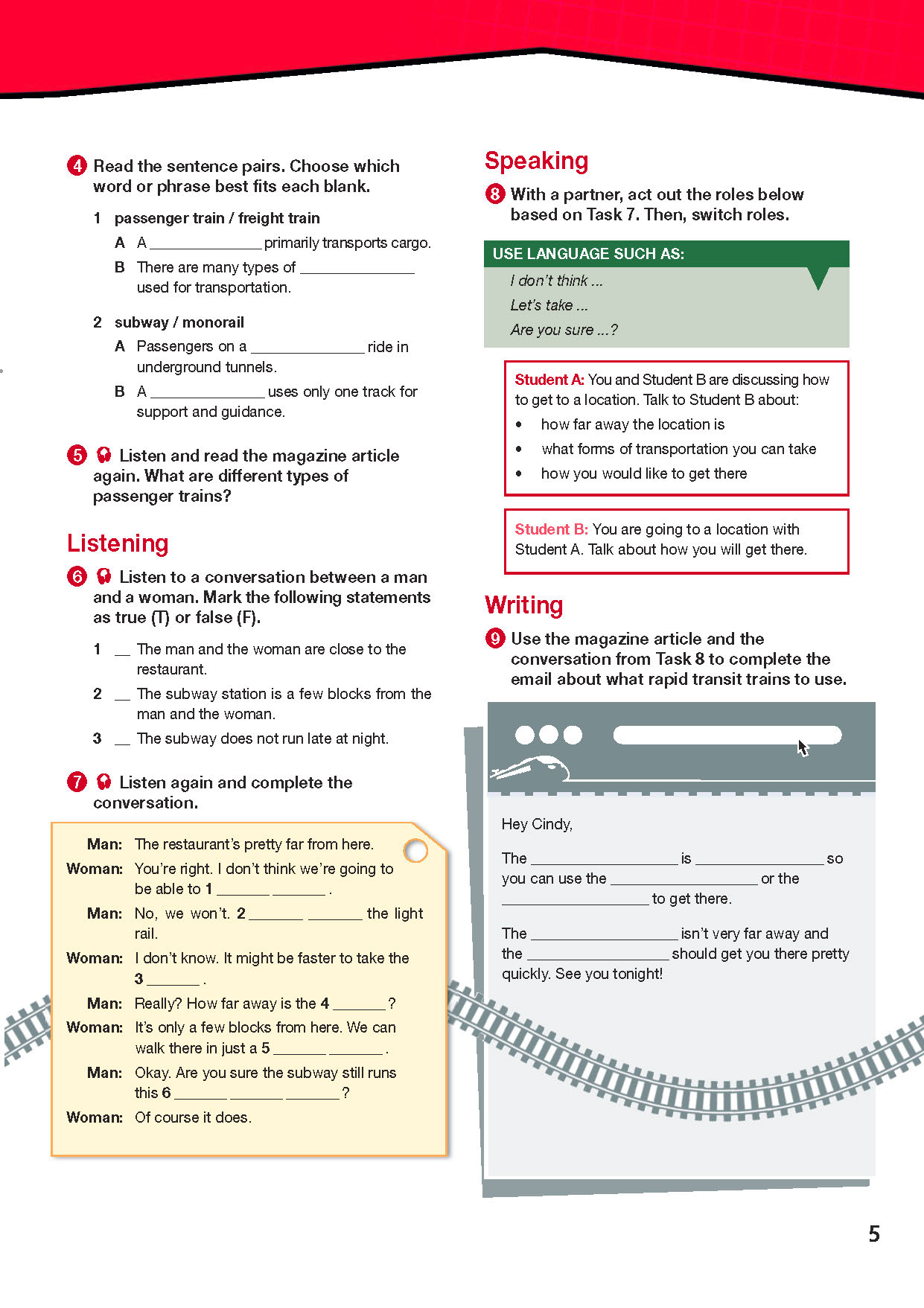 4 Read the sentence pairs. Choose which word or phrase best fits each blank.

1 passenger train / freight train

A A ______________ primarily transports cargo.

B There are many types of ______________ used for transportation.

2 subway / monorail

A Passengers on a ______________ ride in underground tunnels.

B A ______________ uses only one track for support and guidance.

5 Listen and read the magazine article again. What are different types of passenger trains?

Listening

6 Listen to a conversation between a man and a woman. Mark the following statements as true (T) or false (F).

1 __ The man and the woman are close to the restaurant.

2 __ The subway station is a few blocks from the man and the woman.

3 __ The subway does not run late at night.

7 Listen again and complete the conversation.

Man: The restaurant's pretty far from here.

Woman: You're right. I don't think we're going to be able to 1 _______ _______ .

Man: No, we won't. 2 _______ _______ the light rail.

Woman: I don't know. It might be faster to take the 3 _______ .

Man: Really? How far away is the 4 _______ ?

Woman: It's only a few blocks from here. We can walk there in just a 5 _______ _______ .

Man: Okay. Are you sure the subway still runs this 6 _______ _______ _______ ?

Woman: Of course it does.

Speaking

8 With a partner, act out the roles below based on Task 7. Then, switch roles.

USE LANGUAGE SUCH AS:

I don't think ...

Let's take ...

Are you sure ...?

Student A: You and Student B are discussing how to get to a location. Talk to Student B about:

• how far away the location is
• what forms of transportation you can take
• how you would like to get there

Student B: You are going to a location with Student A. Talk about how you will get there.

Writing

9 Use the magazine article and the conversation from Task 8 to complete the email about what rapid transit trains to use.

Hey Cindy,

The __________________ is ________________ so you can use the __________________ or the __________________ to get there.

The __________________ isn't very far away and the __________________ should get you there pretty quickly. See you tonight!

5